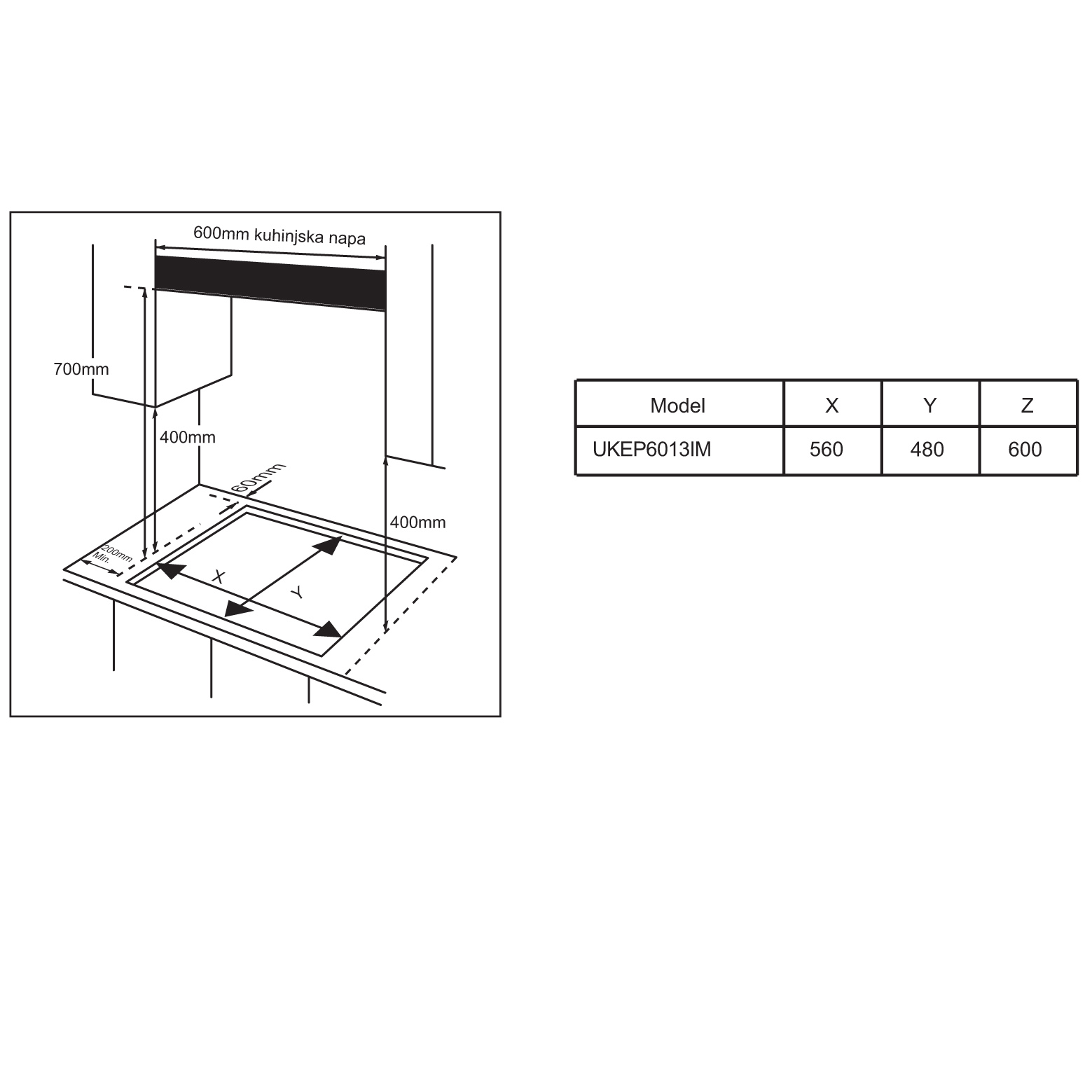 600mm kuhinjska napa

700mm

400mm

60mm

400mm

200mm Min.

X

Y

| Model | X | Y | Z |
|---|---|---|---|
| UKEP6013IM | 560 | 480 | 600 |