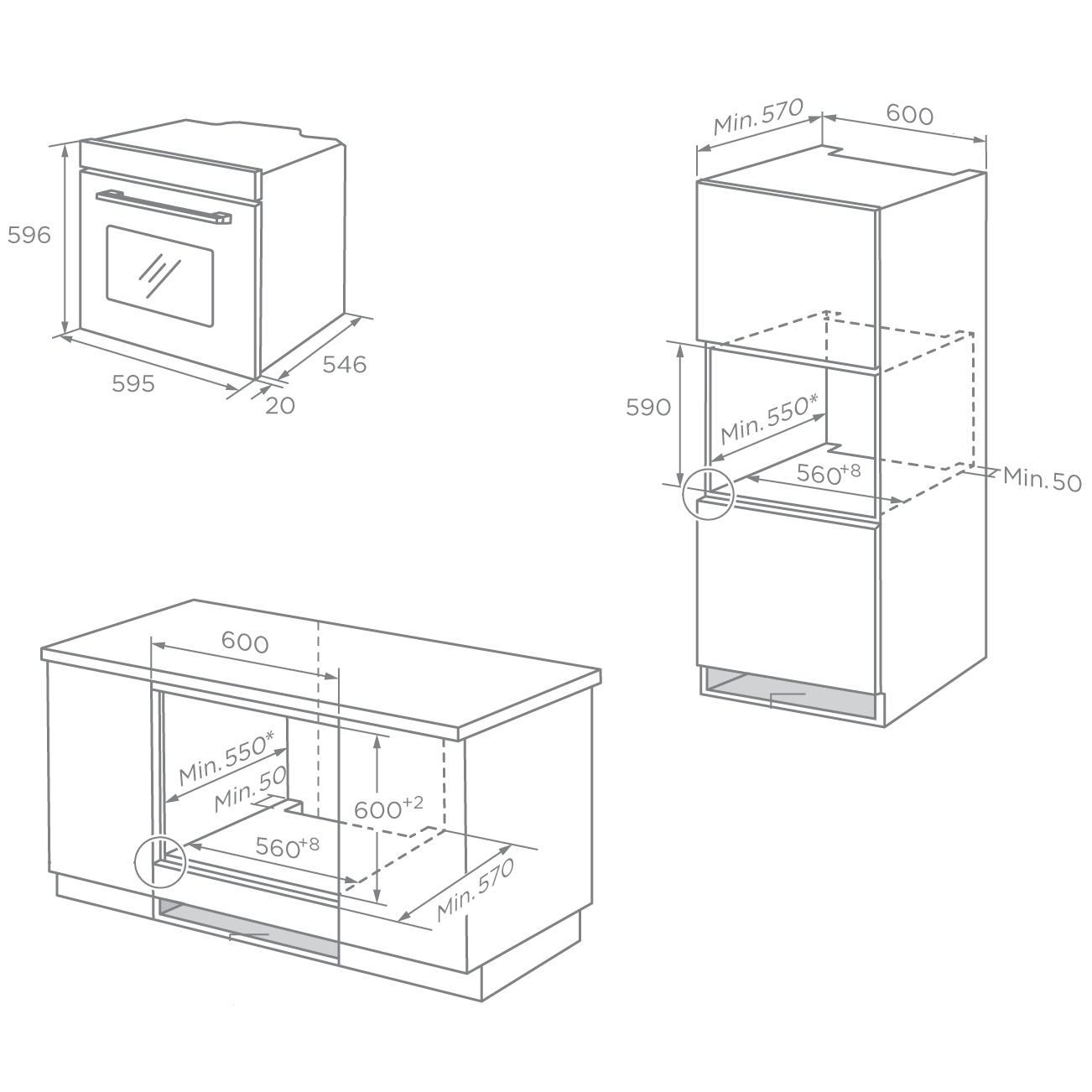 596

595

546

20

Min. 570

600

590

Min. 550*

$560^{+8}$

Min. 50

600

Min. 550*

Min. 50

$600^{+2}$

$560^{+8}$

Min. 570