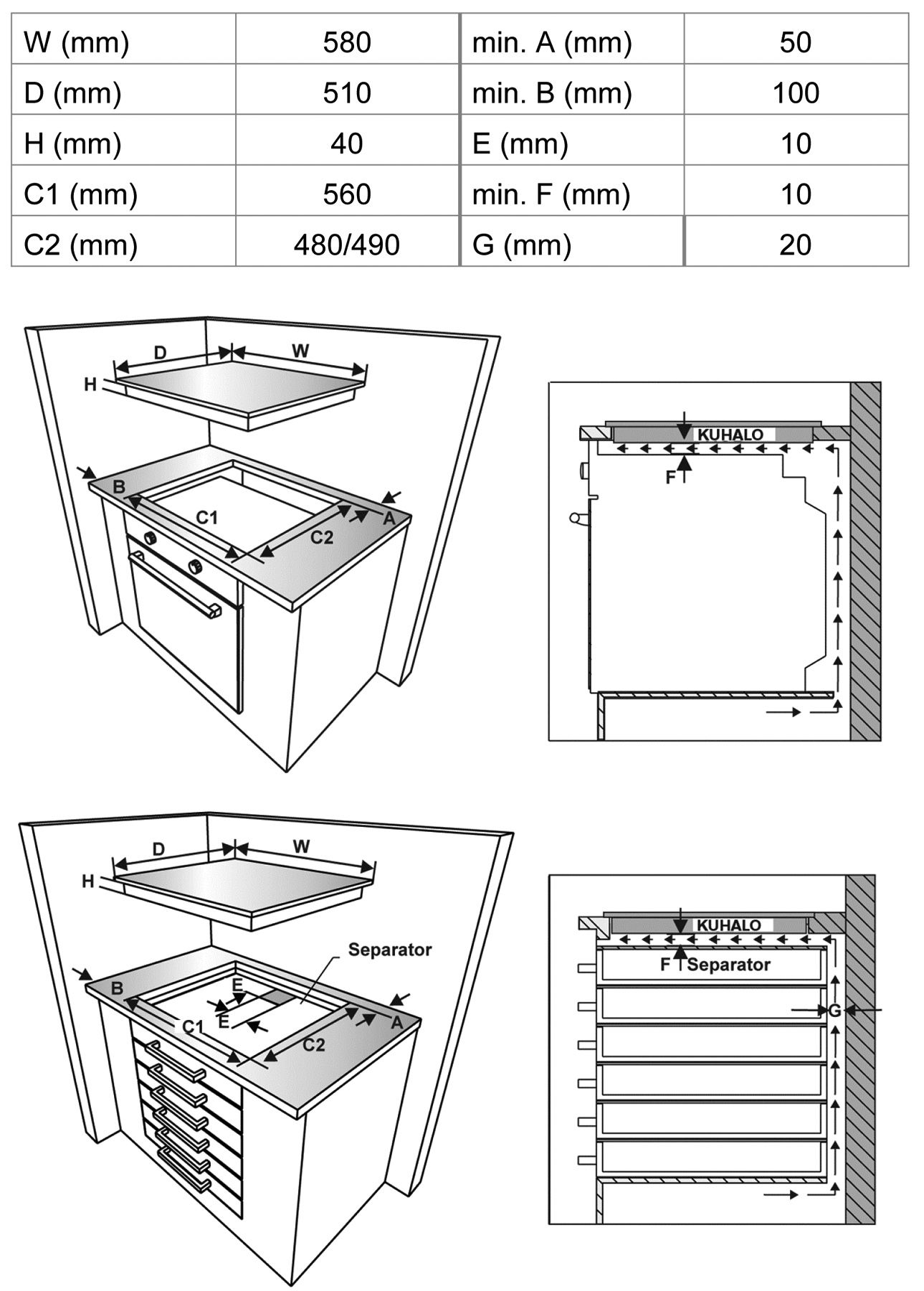 | W (mm) | 580 | min. A (mm) | 50 |
|---|---|---|---|
| D (mm) | 510 | min. B (mm) | 100 |
| H (mm) | 40 | E (mm) | 10 |
| C1 (mm) | 560 | min. F (mm) | 10 |
| C2 (mm) | 480/490 | G (mm) | 20 |

D
W
H
B
C1
C2
A

KUHALO
F

D
W
H
Separator
B
E
E
C1
C2
A

KUHALO
F
Separator
G