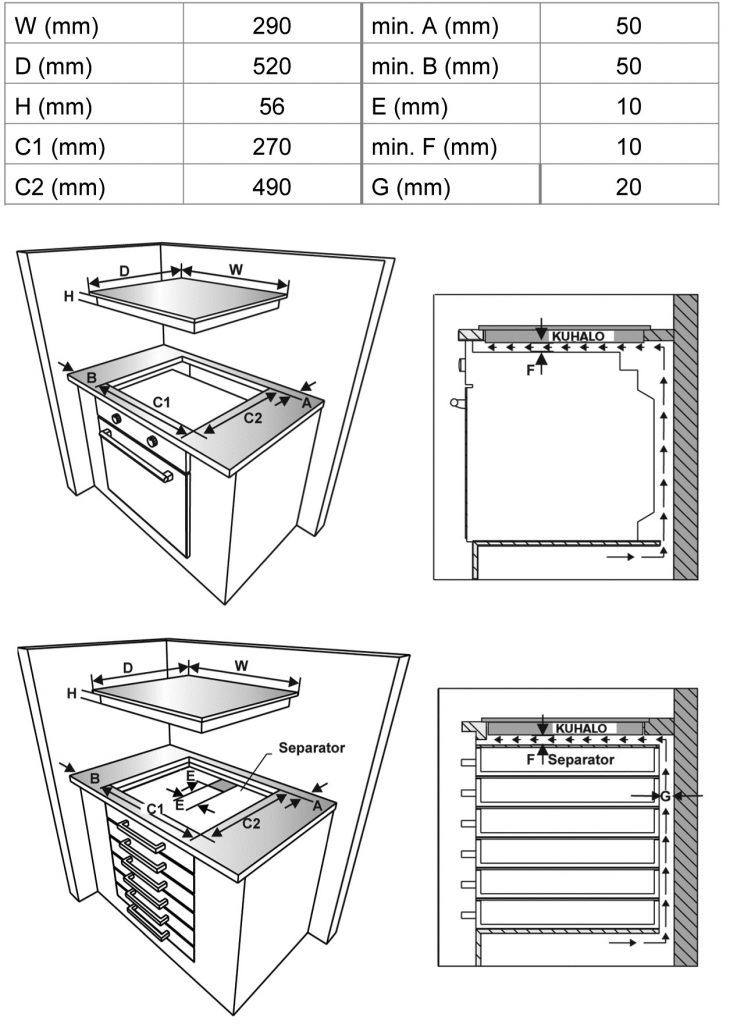 | W (mm) | 290 | min. A (mm) | 50 |
|---|---|---|---|
| D (mm) | 520 | min. B (mm) | 50 |
| H (mm) | 56 | E (mm) | 10 |
| C1 (mm) | 270 | min. F (mm) | 10 |
| C2 (mm) | 490 | G (mm) | 20 |

D
W
H
B
C1
C2
A

KUHALO
F

D
W
H
Separator
B
E
E
C1
C2
A

KUHALO
F
Separator
G