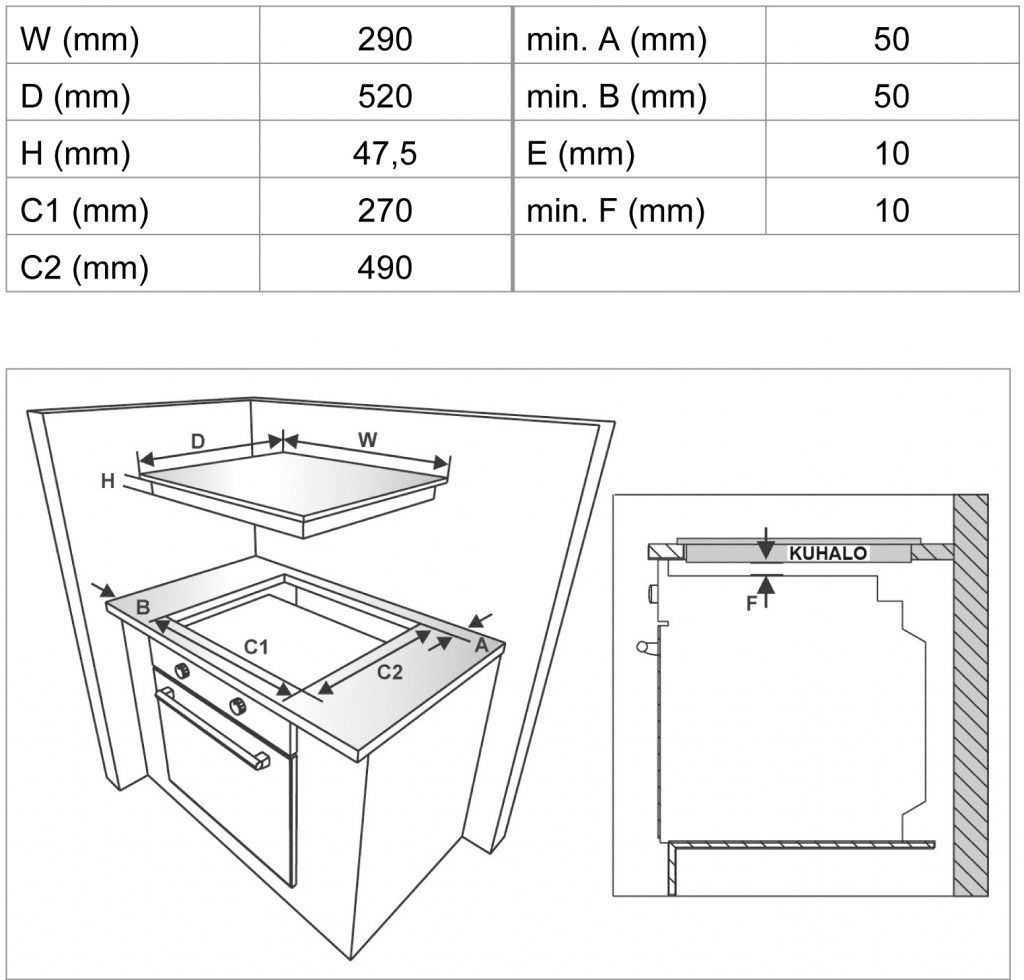 | W (mm) | 290 | min. A (mm) | 50 |
|---|---|---|---|
| D (mm) | 520 | min. B (mm) | 50 |
| H (mm) | 47,5 | E (mm) | 10 |
| C1 (mm) | 270 | min. F (mm) | 10 |
| C2 (mm) | 490 | | |

D
W
H
B
C1
C2
A

KUHALO
F