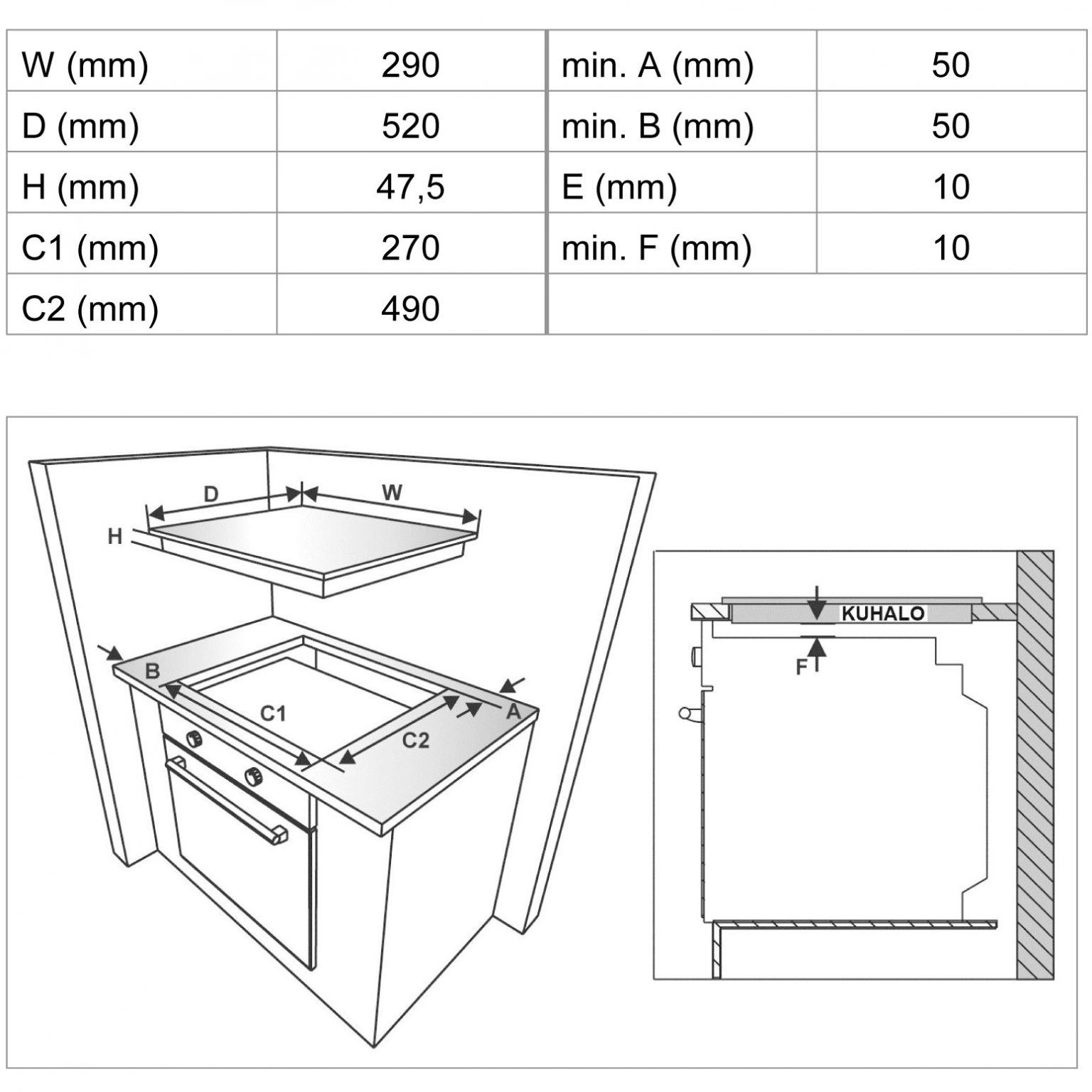 | W (mm) | 290 | min. A (mm) | 50 |
|---|---|---|---|
| D (mm) | 520 | min. B (mm) | 50 |
| H (mm) | 47,5 | E (mm) | 10 |
| C1 (mm) | 270 | min. F (mm) | 10 |
| C2 (mm) | 490 | | |

D
W
H
B
C1
C2
A

KUHALO
F