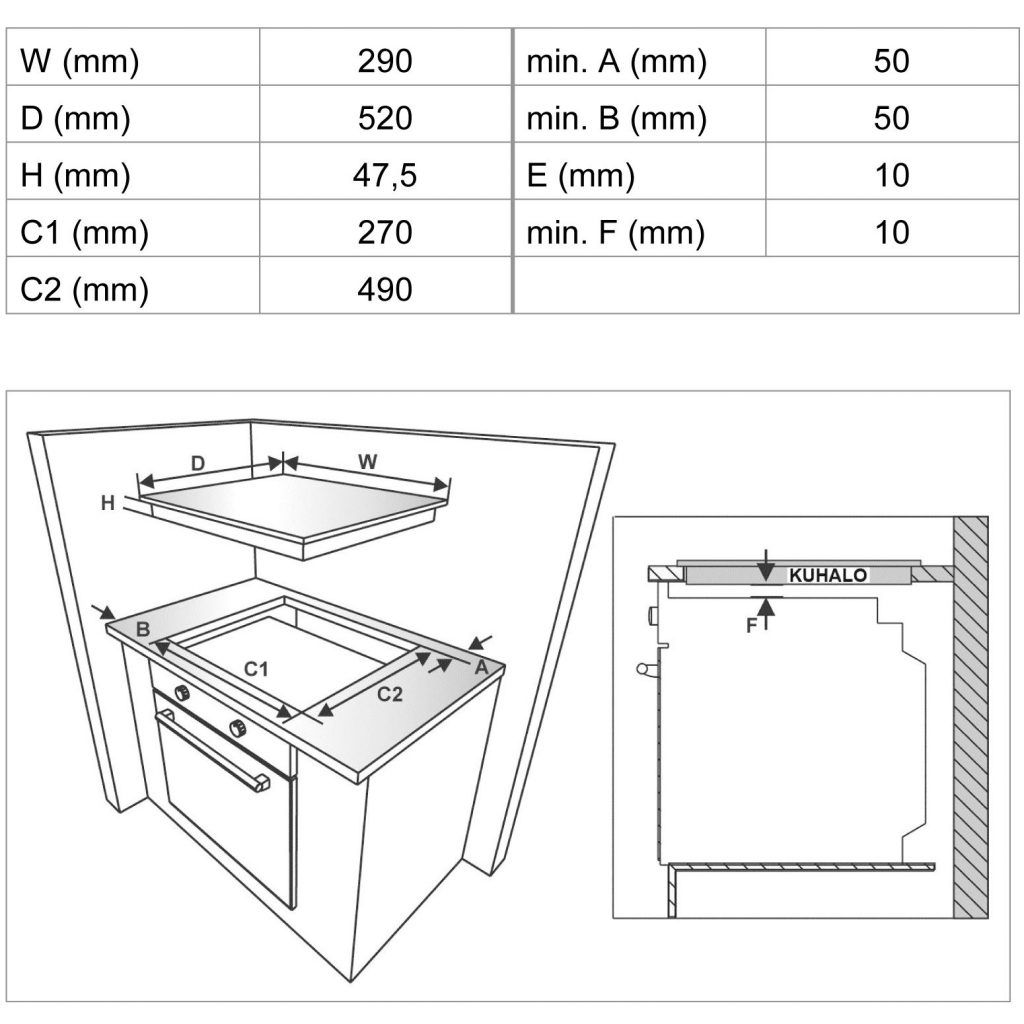 | W (mm) | 290 | min. A (mm) | 50 |
|---|---|---|---|
| D (mm) | 520 | min. B (mm) | 50 |
| H (mm) | 47,5 | E (mm) | 10 |
| C1 (mm) | 270 | min. F (mm) | 10 |
| C2 (mm) | 490 | | |

D
W
H
B
C1
C2
A
KUHALO
F