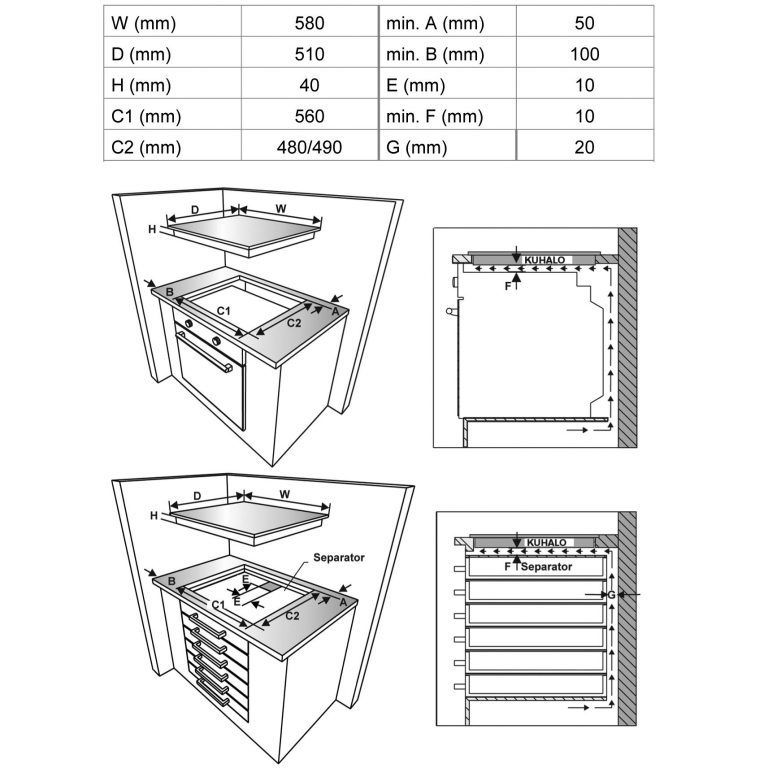 | W (mm) | 580 | min. A (mm) | 50 |
|---|---|---|---|
| D (mm) | 510 | min. B (mm) | 100 |
| H (mm) | 40 | E (mm) | 10 |
| C1 (mm) | 560 | min. F (mm) | 10 |
| C2 (mm) | 480/490 | G (mm) | 20 |

D
W
H
B
C1
C2
A

KUHALO
F

D
W
H
Separator
B
E
E
C1
C2
A

KUHALO
F Separator
G