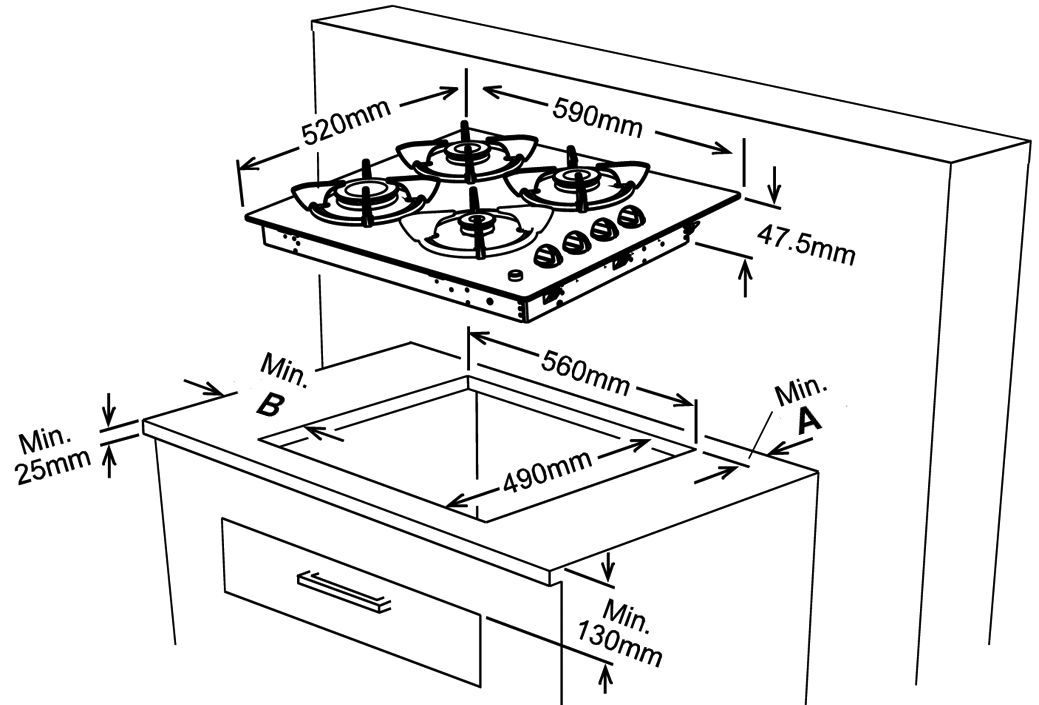 520mm
590mm
47.5mm
Min.
B
560mm
Min.
A
Min.
25mm
490mm
Min.
130mm