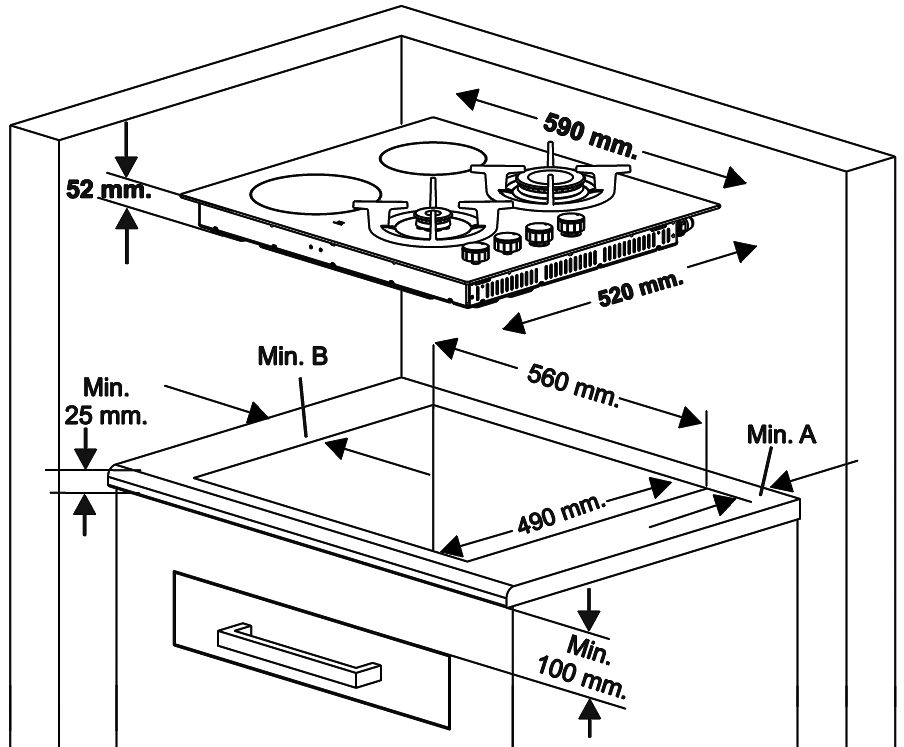 590 mm.

52 mm.

520 mm.

Min. B

560 mm.

Min. 25 mm.

Min. A

490 mm.

Min. 100 mm.