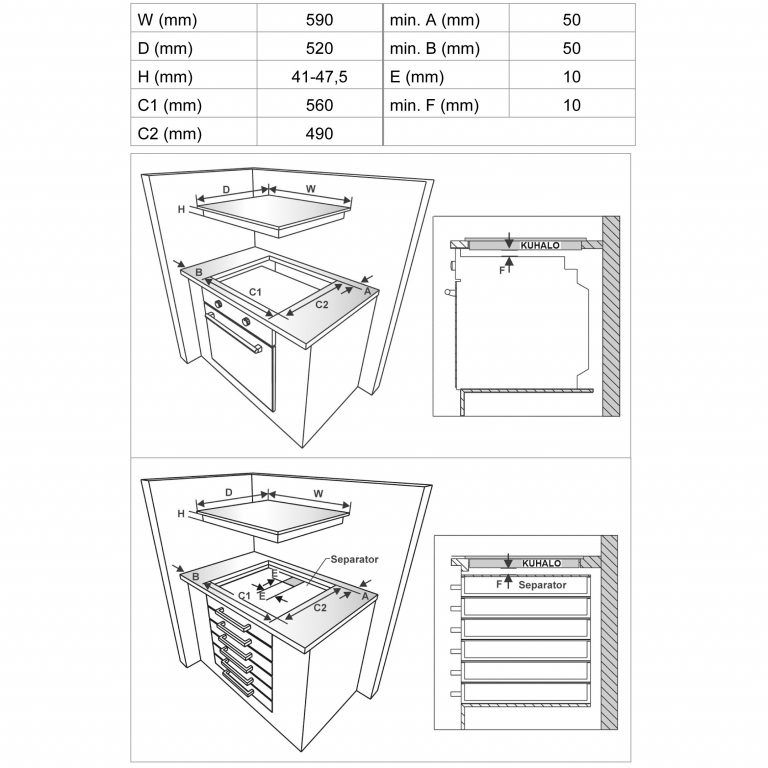 | W (mm) | 590 | min. A (mm) | 50 |
|---|---|---|---|
| D (mm) | 520 | min. B (mm) | 50 |
| H (mm) | 41-47,5 | E (mm) | 10 |
| C1 (mm) | 560 | min. F (mm) | 10 |
| C2 (mm) | 490 | | |

D
W
H
B
C1
C2
A
KUHALO
F

D
W
H
Separator
B
E
C1
E
C2
A
KUHALO
F
Separator