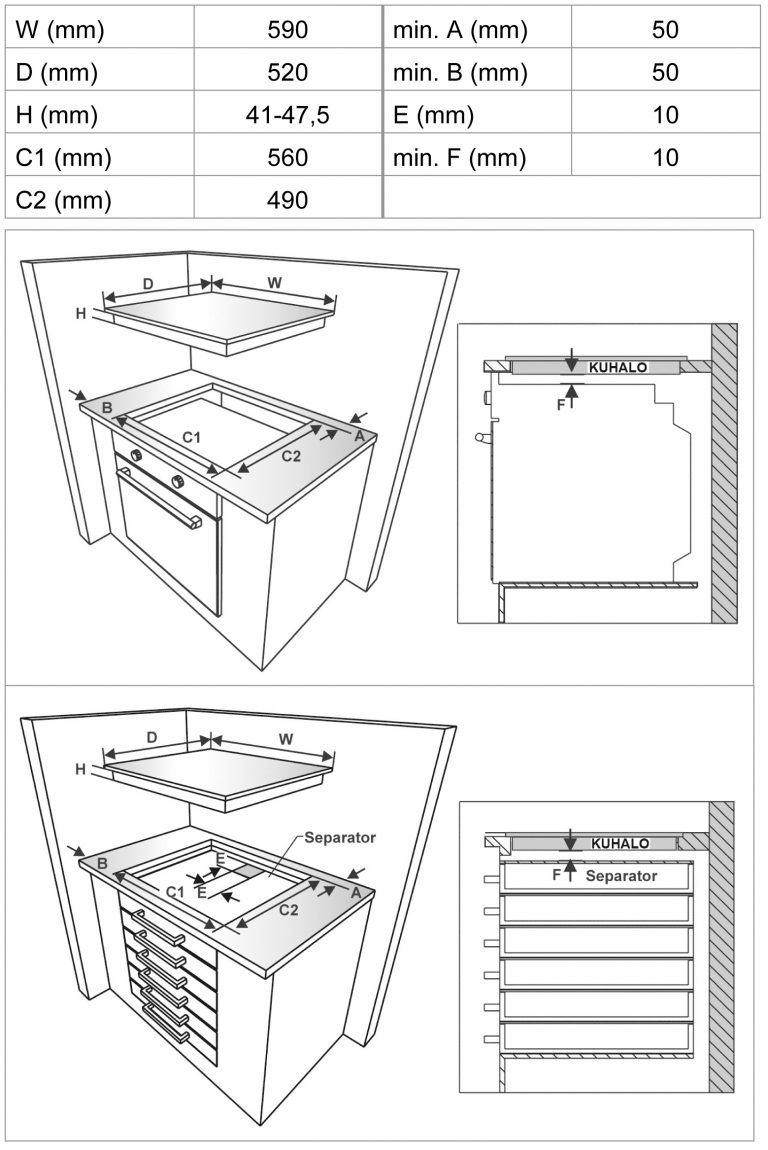 | W (mm) | 590 | min. A (mm) | 50 |
|---|---|---|---|
| D (mm) | 520 | min. B (mm) | 50 |
| H (mm) | 41-47,5 | E (mm) | 10 |
| C1 (mm) | 560 | min. F (mm) | 10 |
| C2 (mm) | 490 | | |

D
W
H
B
C1
C2
A
KUHALO
F

D
W
H
Separator
B
E
C1
E
C2
A
KUHALO
F
Separator