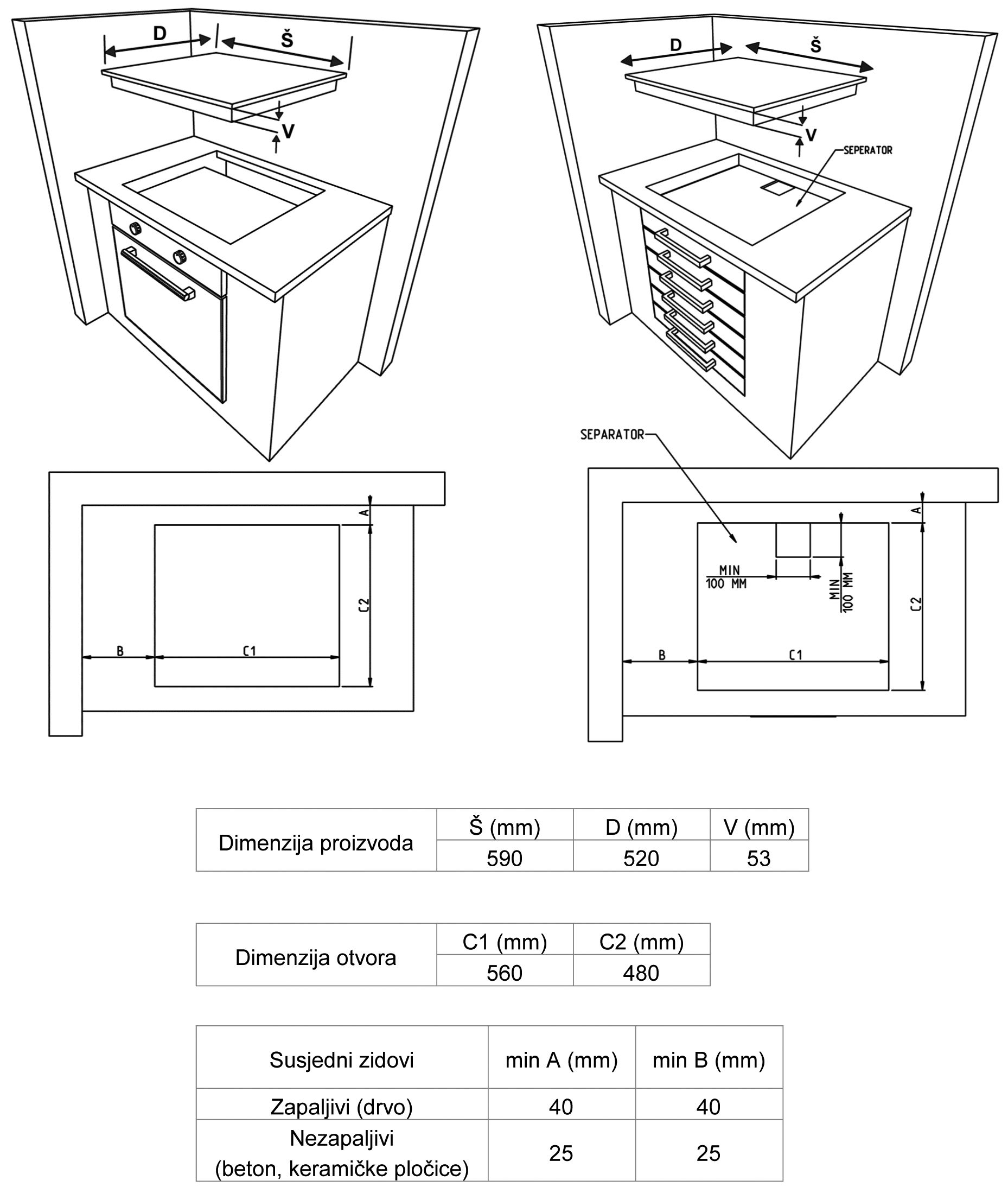 D
Š
V

A
C2
B
C1

D
Š
V
SEPERATOR

SEPARATOR
A
MIN
100 MM
MIN
100 MM
C2
B
C1

| Dimenzija proizvoda | Š (mm) | D (mm) | V (mm) |
|---|---|---|---|
| | 590 | 520 | 53 |

| Dimenzija otvora | C1 (mm) | C2 (mm) |
|---|---|---|
| | 560 | 480 |

| Susjedni zidovi | min A (mm) | min B (mm) |
|---|---|---|
| Zapaljivi (drvo) | 40 | 40 |
| Nezapaljivi (beton, keramičke pločice) | 25 | 25 |