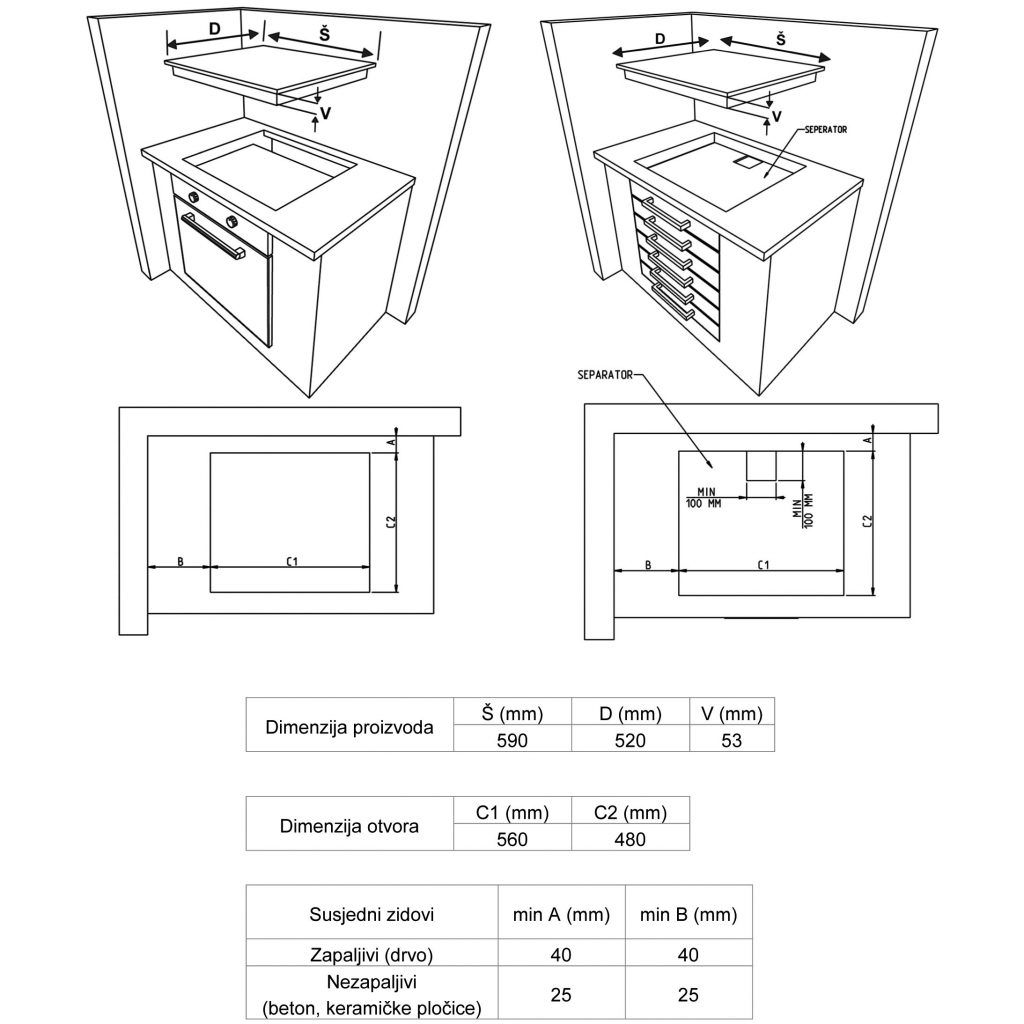 D Š V

D Š V SEPERATOR

A C2 B C1

SEPARATOR A MIN 100 MM MIN 100 MM C2 B C1

| Dimenzija proizvoda | Š (mm) | D (mm) | V (mm) |
|---|---|---|---|
| | 590 | 520 | 53 |

| Dimenzija otvora | C1 (mm) | C2 (mm) |
|---|---|---|
| | 560 | 480 |

| Susjedni zidovi | min A (mm) | min B (mm) |
|---|---|---|
| Zapaljivi (drvo) | 40 | 40 |
| Nezapaljivi (beton, keramičke pločice) | 25 | 25 |