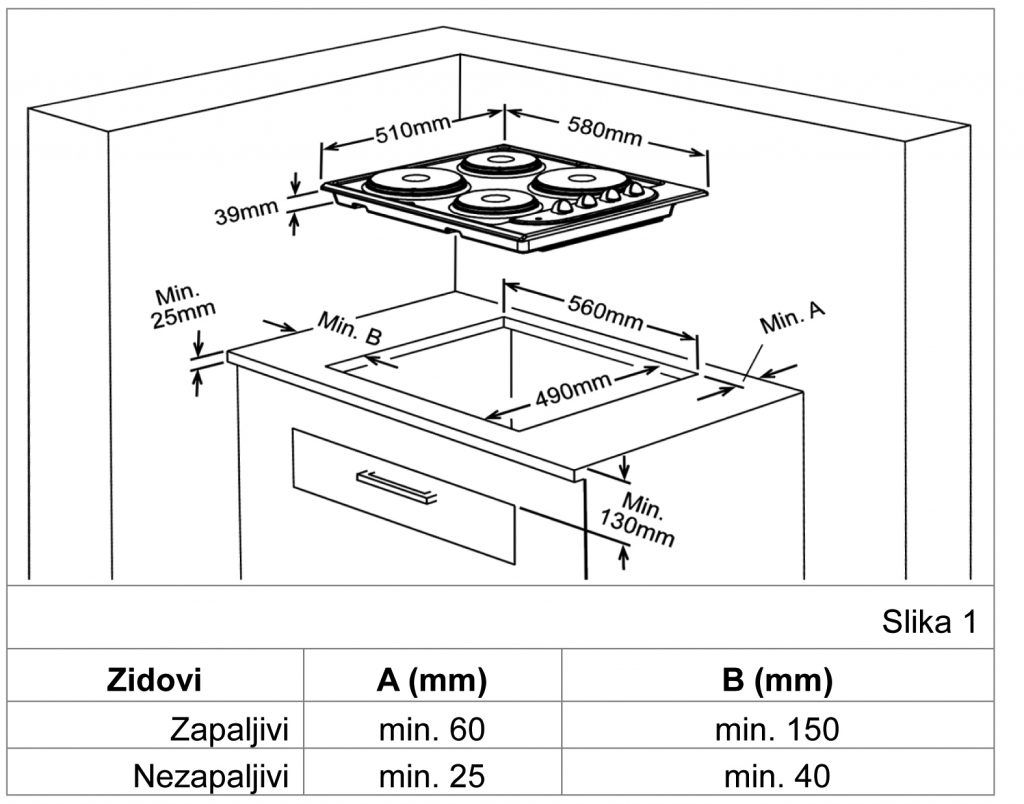 510mm
580mm
39mm
Min. 25mm
Min. B
560mm
Min. A
490mm
Min. 130mm

Slika 1

| Zidovi | A (mm) | B (mm) |
|---|---|---|
| Zapaljivi | min. 60 | min. 150 |
| Nezapaljivi | min. 25 | min. 40 |