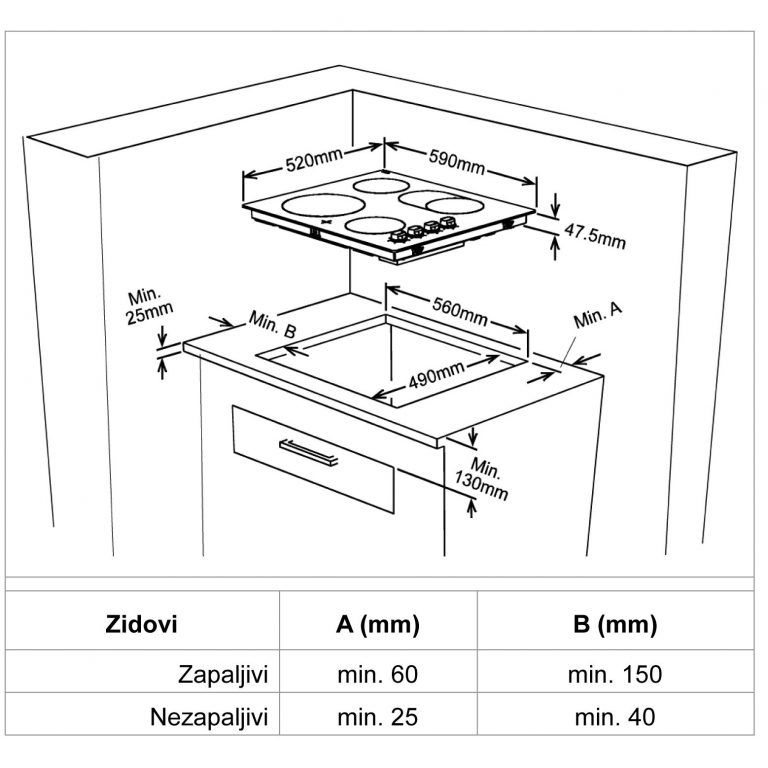 520mm
590mm
47.5mm
Min. 25mm
Min. B
560mm
Min. A
490mm
Min. 130mm

| Zidovi | A (mm) | B (mm) |
|---|---|---|
| Zapaljivi | min. 60 | min. 150 |
| Nezapaljivi | min. 25 | min. 40 |