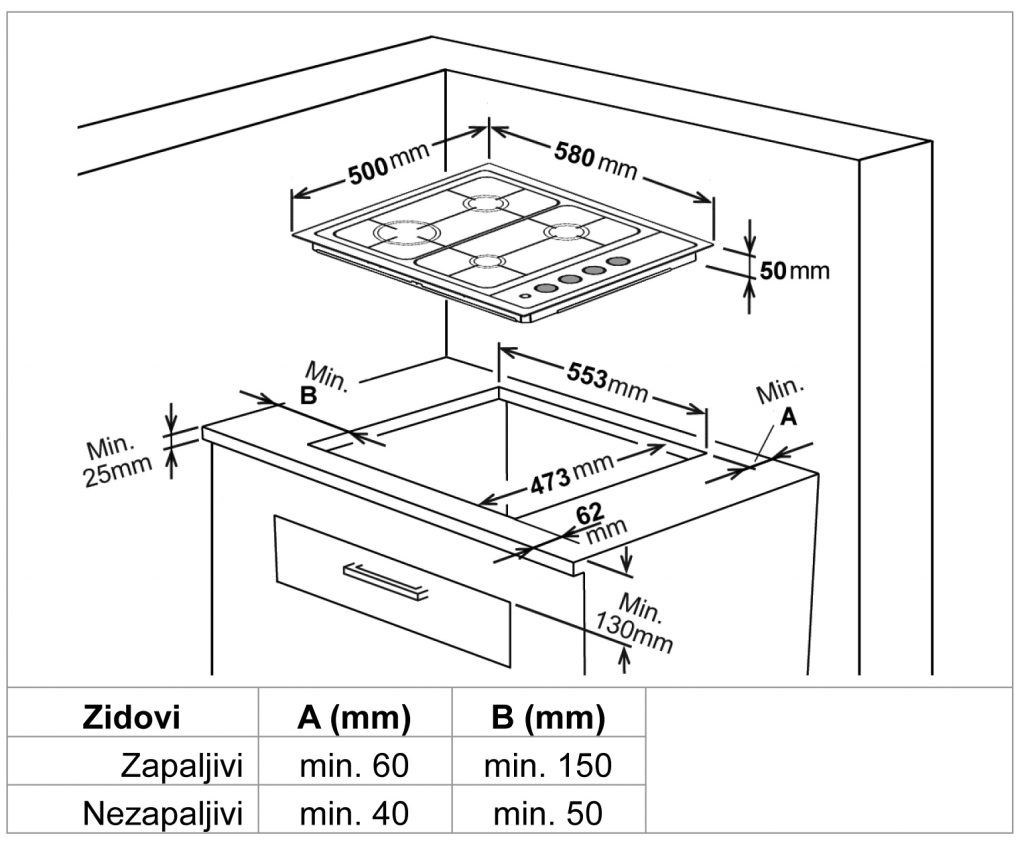 500 mm
580 mm
50 mm
Min.
B
553 mm
Min.
A
Min.
25mm
473 mm
62
mm
Min.
130mm

| Zidovi | A (mm) | B (mm) |
|---|---|---|
| Zapaljivi | min. 60 | min. 150 |
| Nezapaljivi | min. 40 | min. 50 |