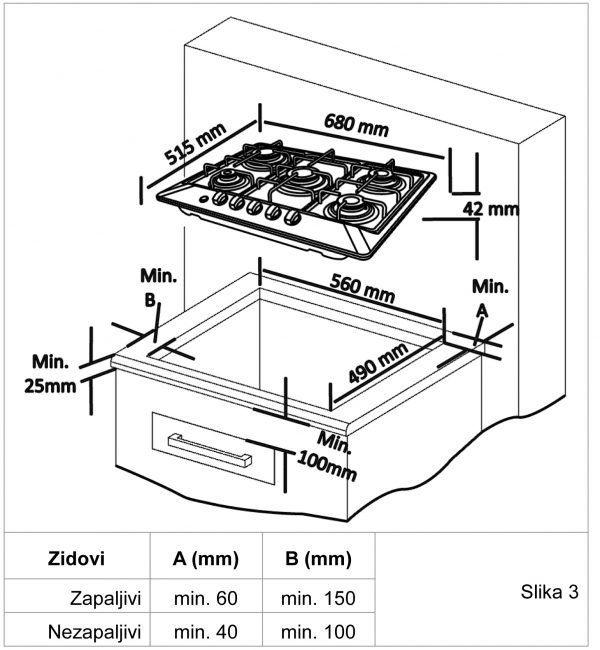 515 mm

680 mm

42 mm

Min. B

560 mm

Min. A

Min. 25mm

490 mm

Min. 100mm

| Zidovi | A (mm) | B (mm) |
|---|---|---|
| Zapaljivi | min. 60 | min. 150 |
| Nezapaljivi | min. 40 | min. 100 |

Slika 3