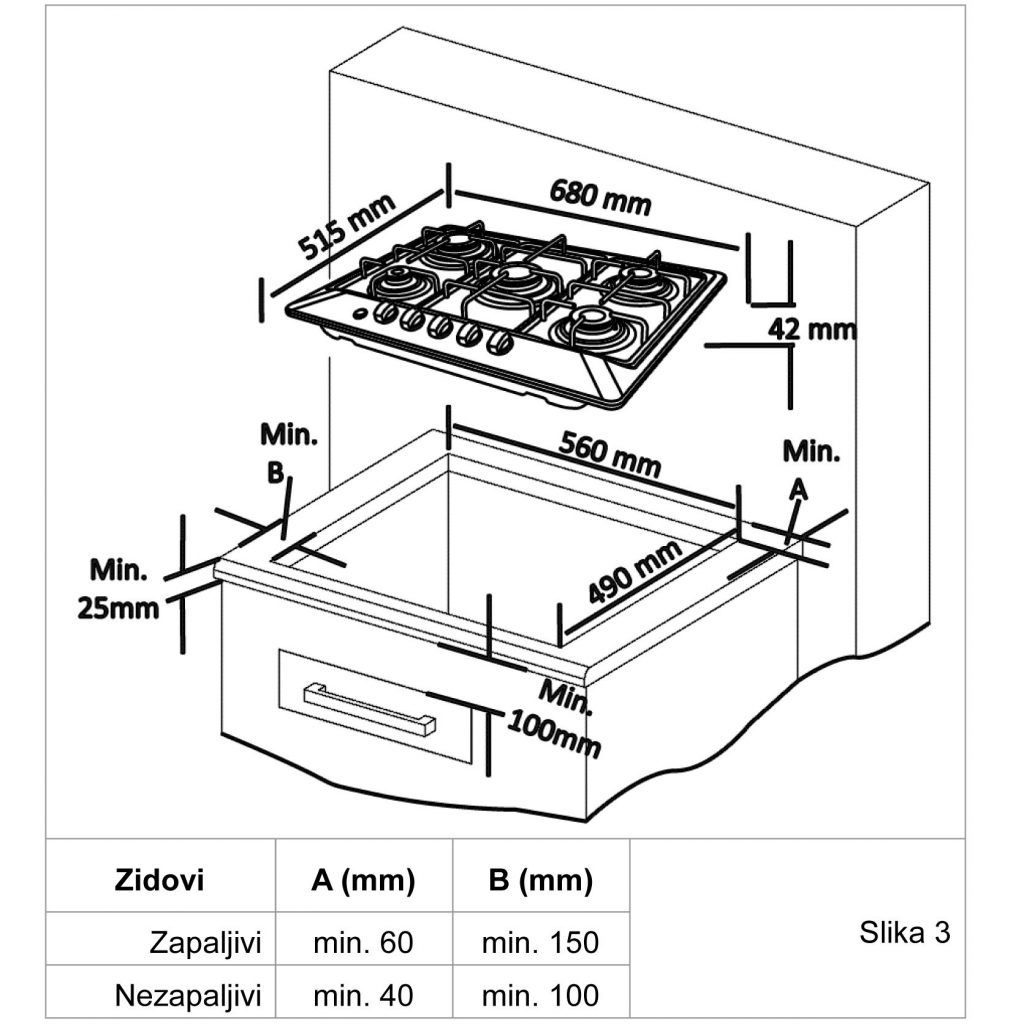 515 mm
680 mm
42 mm
Min. B
560 mm
Min. A
Min. 25mm
490 mm
Min. 100mm

| Zidovi | A (mm) | B (mm) |
|---|---|---|
| Zapaljivi | min. 60 | min. 150 |
| Nezapaljivi | min. 40 | min. 100 |

Slika 3