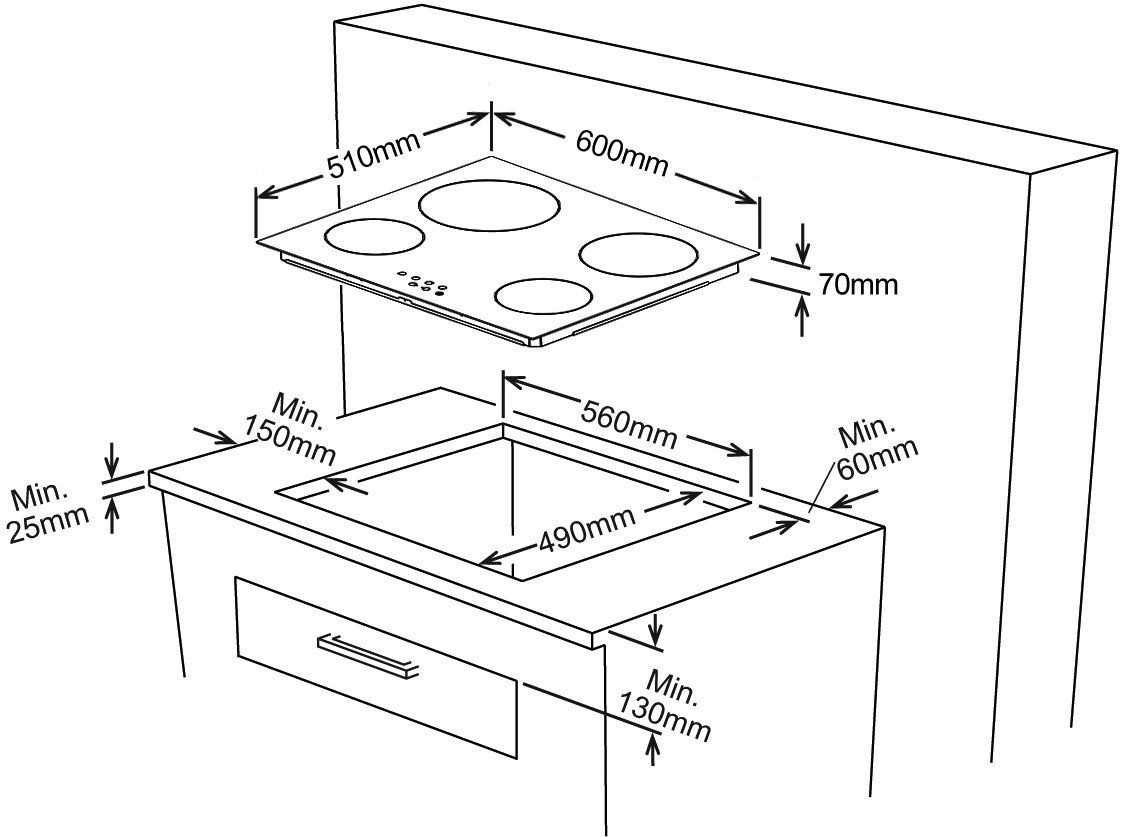 510mm
600mm
70mm
Min.
150mm
560mm
Min.
60mm
Min.
25mm
490mm
Min.
130mm