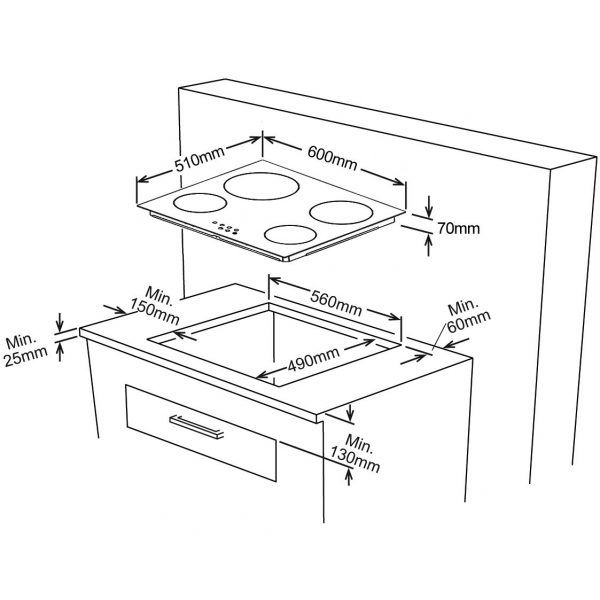 510mm
600mm
70mm
Min. 150mm
560mm
Min. 60mm
Min. 25mm
490mm
Min. 130mm