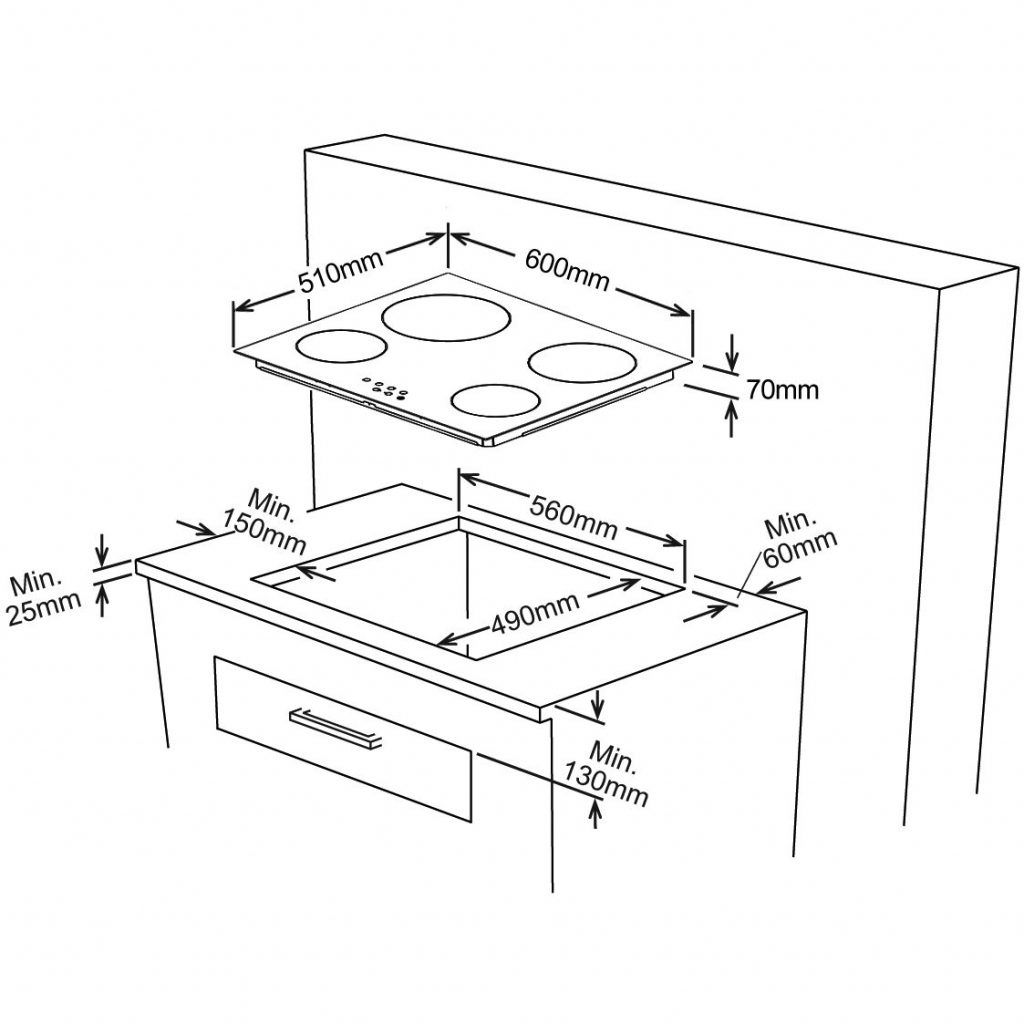 510mm
600mm
70mm
Min.
150mm
560mm
Min.
60mm
Min.
25mm
490mm
Min.
130mm