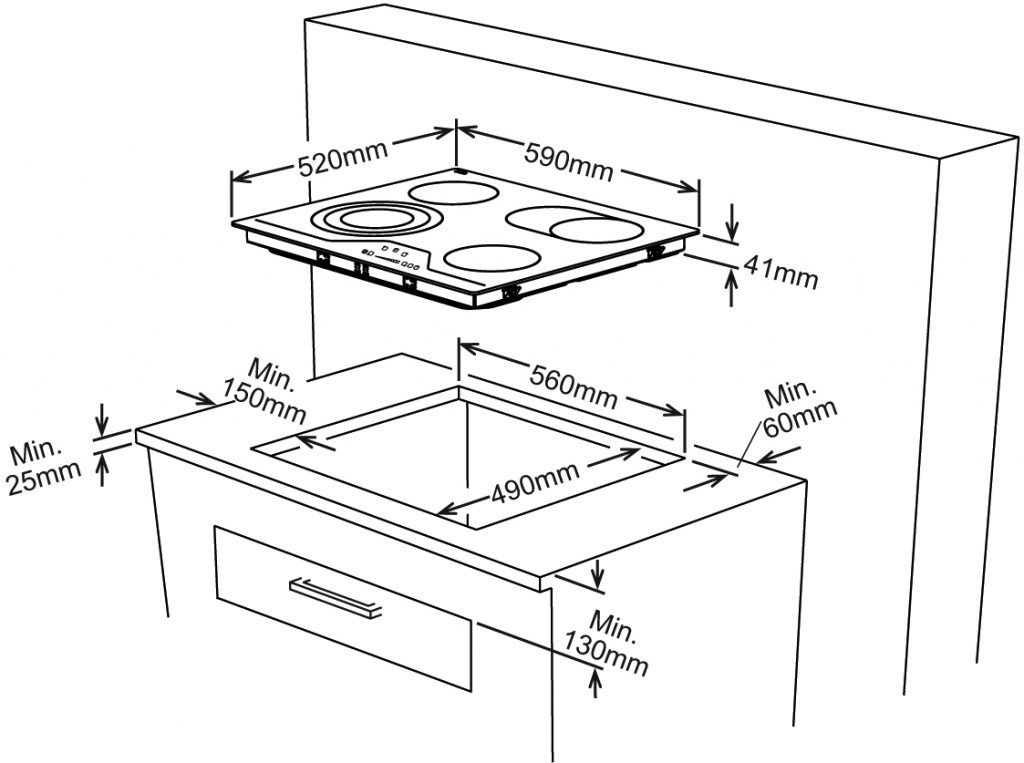 520mm
590mm
41mm
Min.
150mm
560mm
Min.
60mm
Min.
25mm
490mm
Min.
130mm