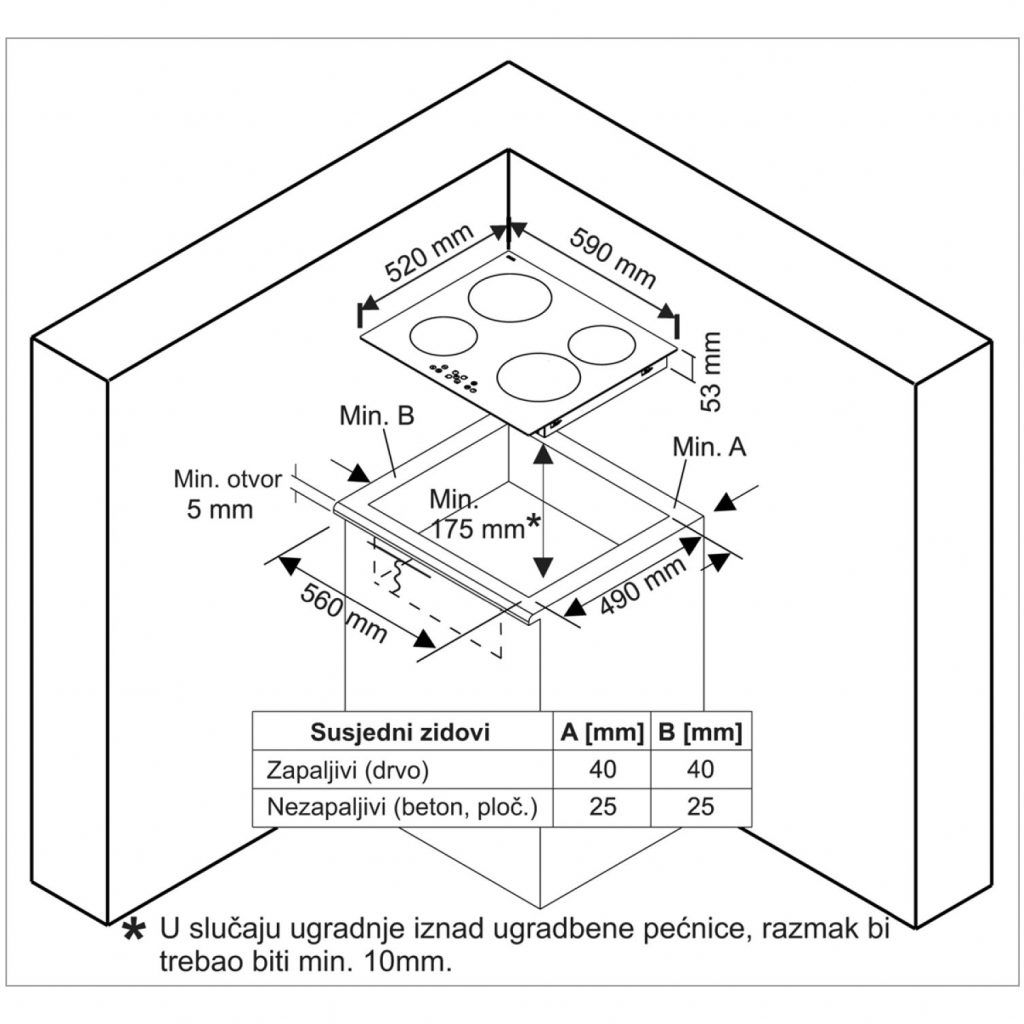 520 mm
590 mm
53 mm
Min. B
Min. A
Min. otvor
5 mm
Min.
175 mm*
560 mm
490 mm

| Susjedni zidovi | A [mm] | B [mm] |
|---|---|---|
| Zapaljivi (drvo) | 40 | 40 |
| Nezapaljivi (beton, ploč.) | 25 | 25 |

* U slučaju ugradnje iznad ugradbene pećnice, razmak bi trebao biti min. 10mm.