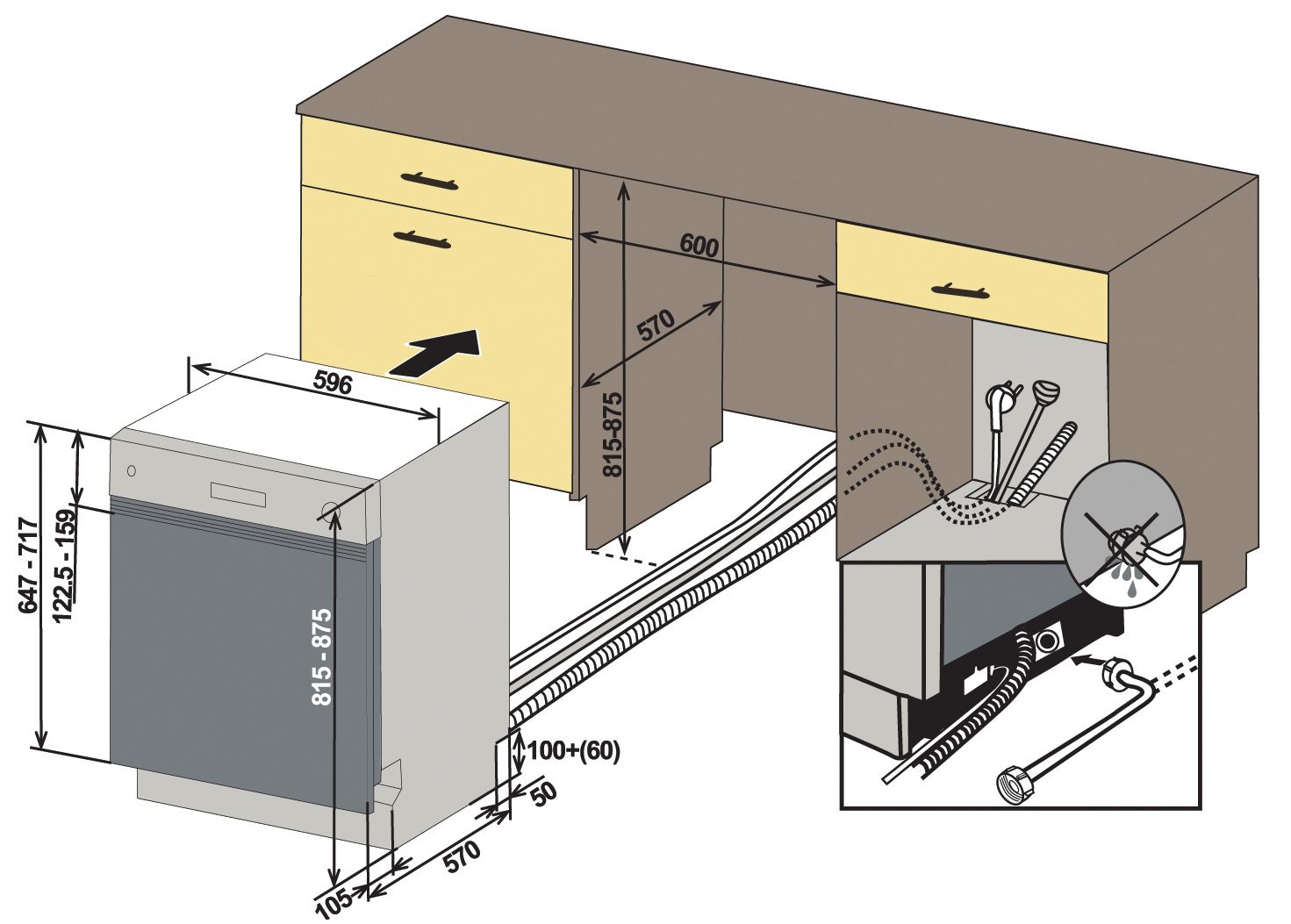 600
570
815-875
596
647 - 717
122.5 - 159
815 - 875
100+(60)
50
570
105