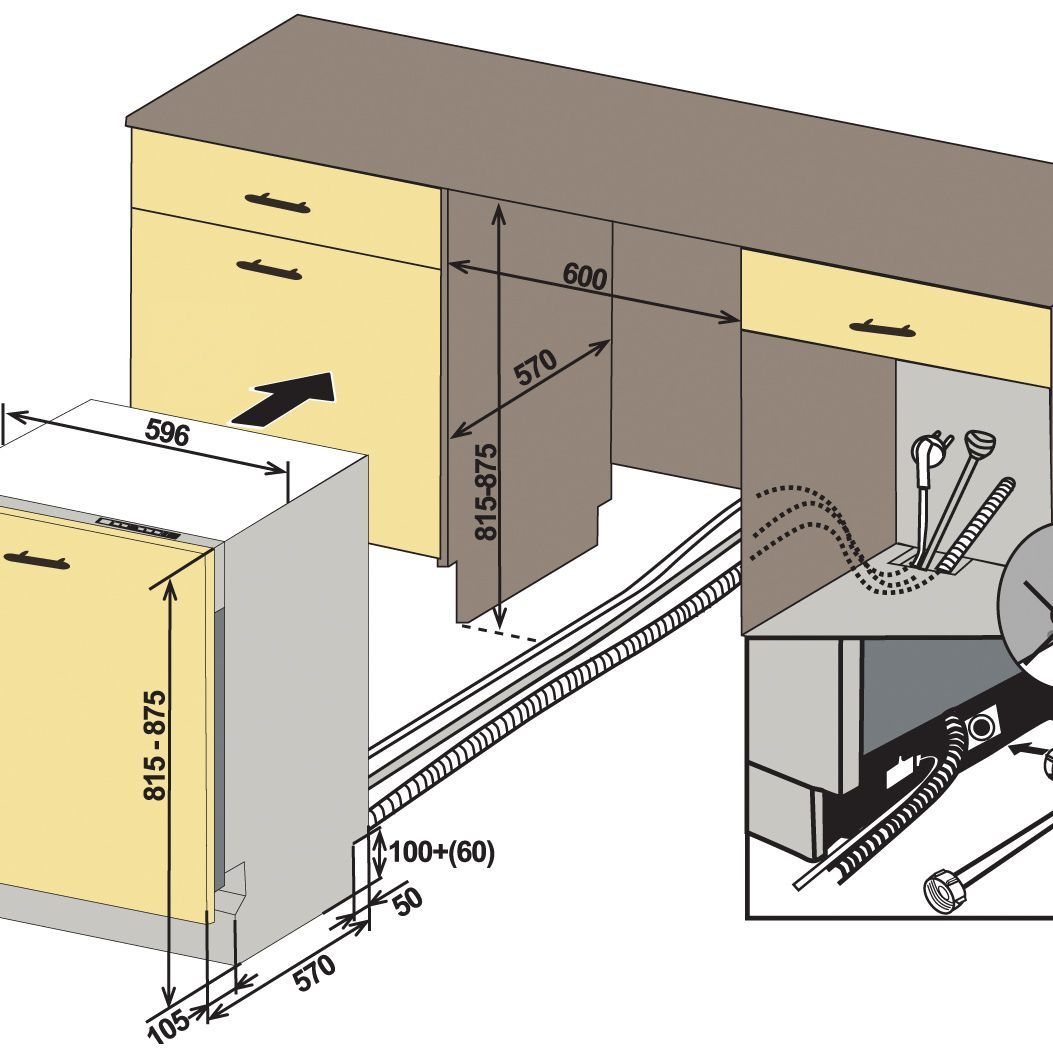 600
570
815-875
596
815 - 875
100+(60)
50
570
105