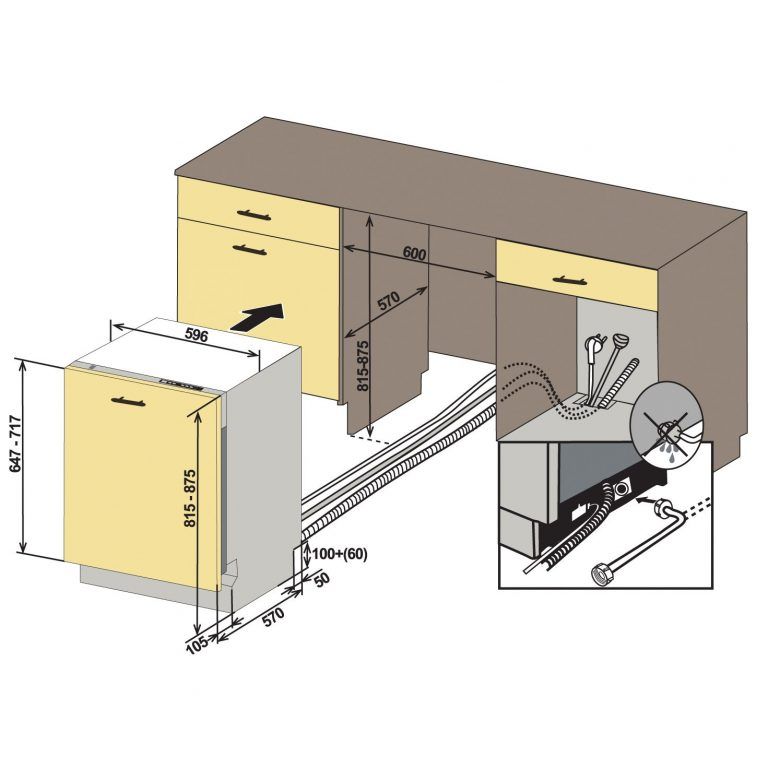 600
570
815-875
596
647 - 717
815 - 875
100+(60)
50
570
105