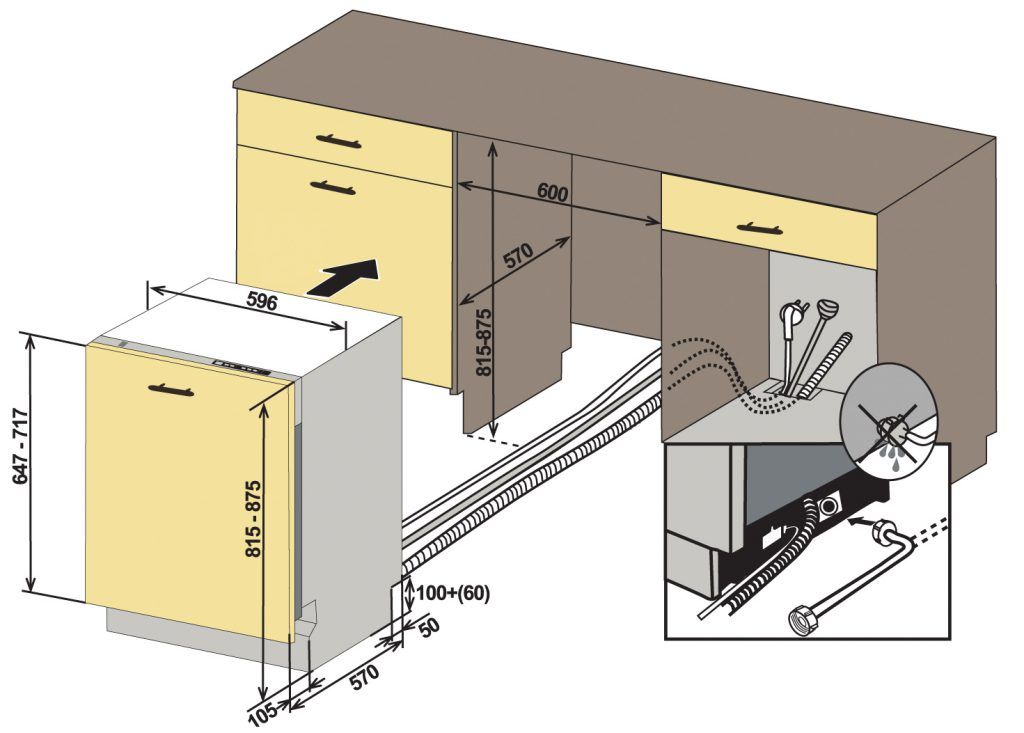 600
570
815-875
596
647 - 717
815 - 875
100+(60)
50
570
105