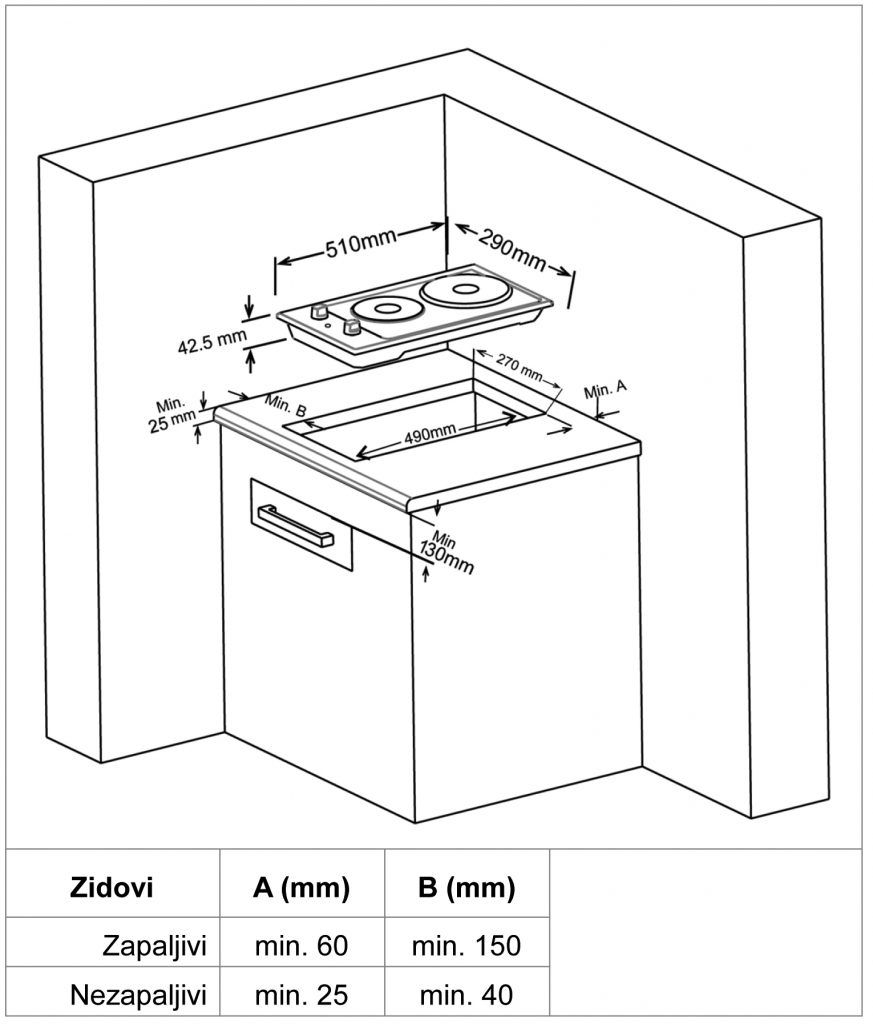 510mm
290mm
42.5 mm
270 mm
Min. A
Min. 25 mm
Min. B
490mm
Min 130mm

| Zidovi | A (mm) | B (mm) |
|---|---|---|
| Zapaljivi | min. 60 | min. 150 |
| Nezapaljivi | min. 25 | min. 40 |