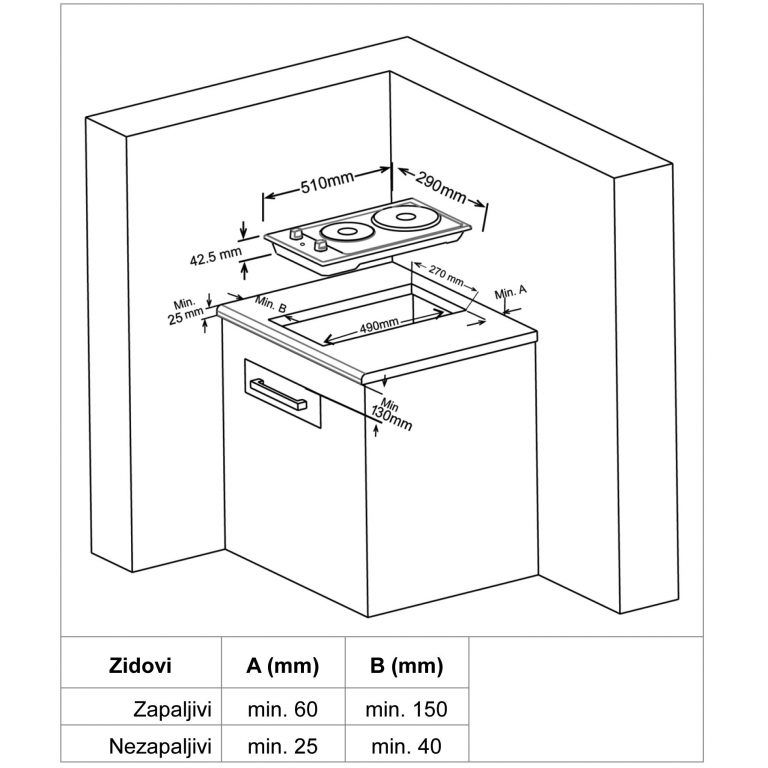 510mm
290mm
42.5 mm
270 mm
Min. A
Min. 25 mm
Min. B
490mm
Min 130mm

| Zidovi | A (mm) | B (mm) |
|---|---|---|
| Zapaljivi | min. 60 | min. 150 |
| Nezapaljivi | min. 25 | min. 40 |