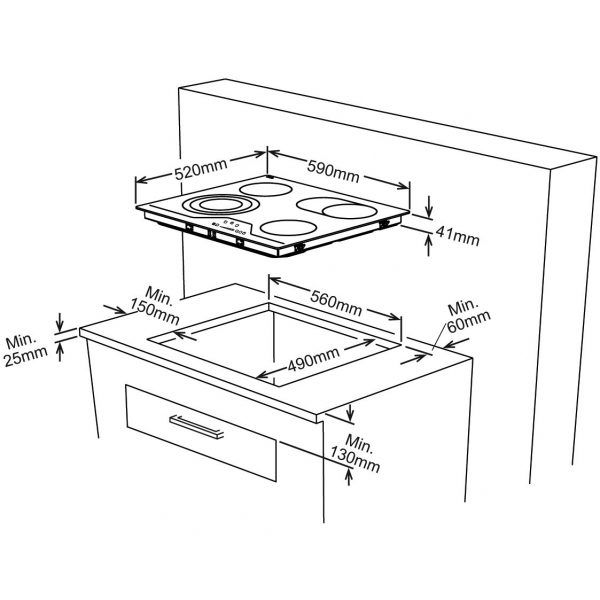 520mm
590mm
41mm
Min.
150mm
560mm
Min.
60mm
Min.
25mm
490mm
Min.
130mm