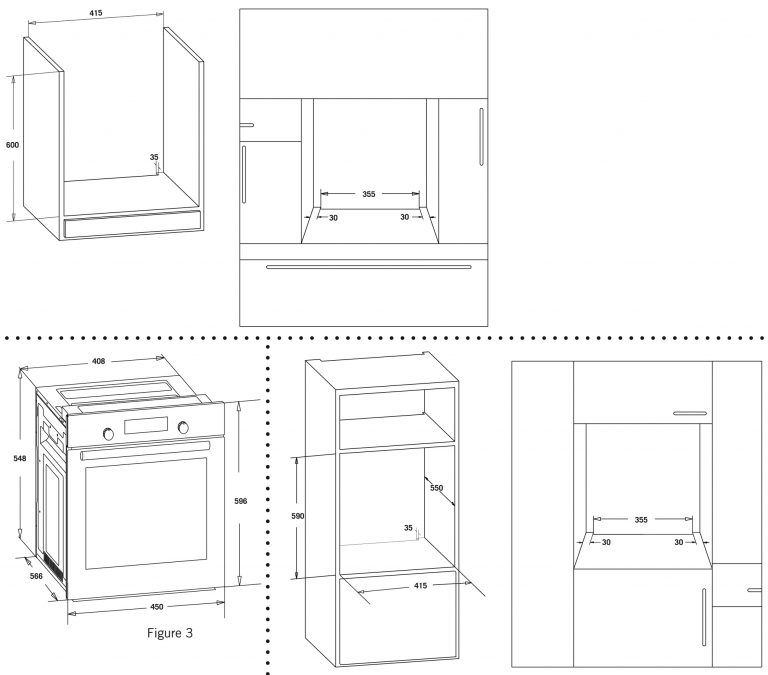 415
600
35
355
30
30
408
548
596
566
450
Figure 3
590
550
35
415
355
30
30