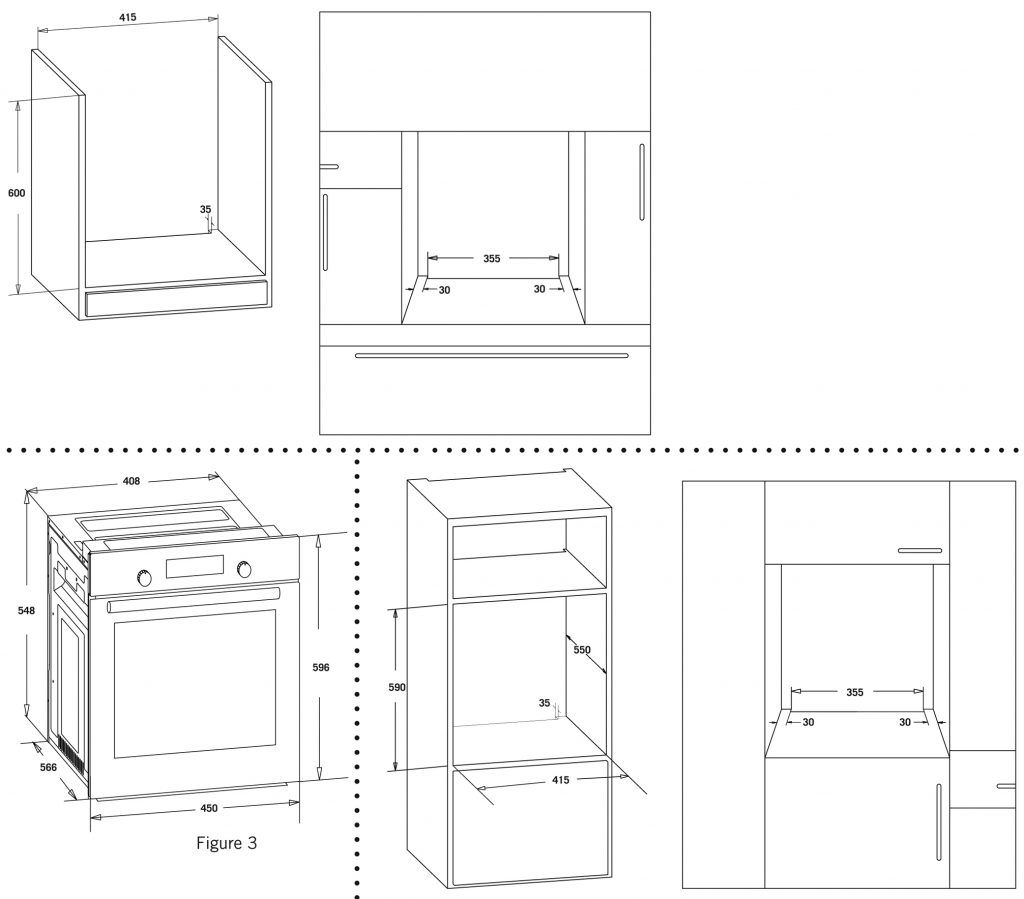 415

600

35

355

30

30

408

548

596

566

450

Figure 3

590

550

35

415

355

30

30