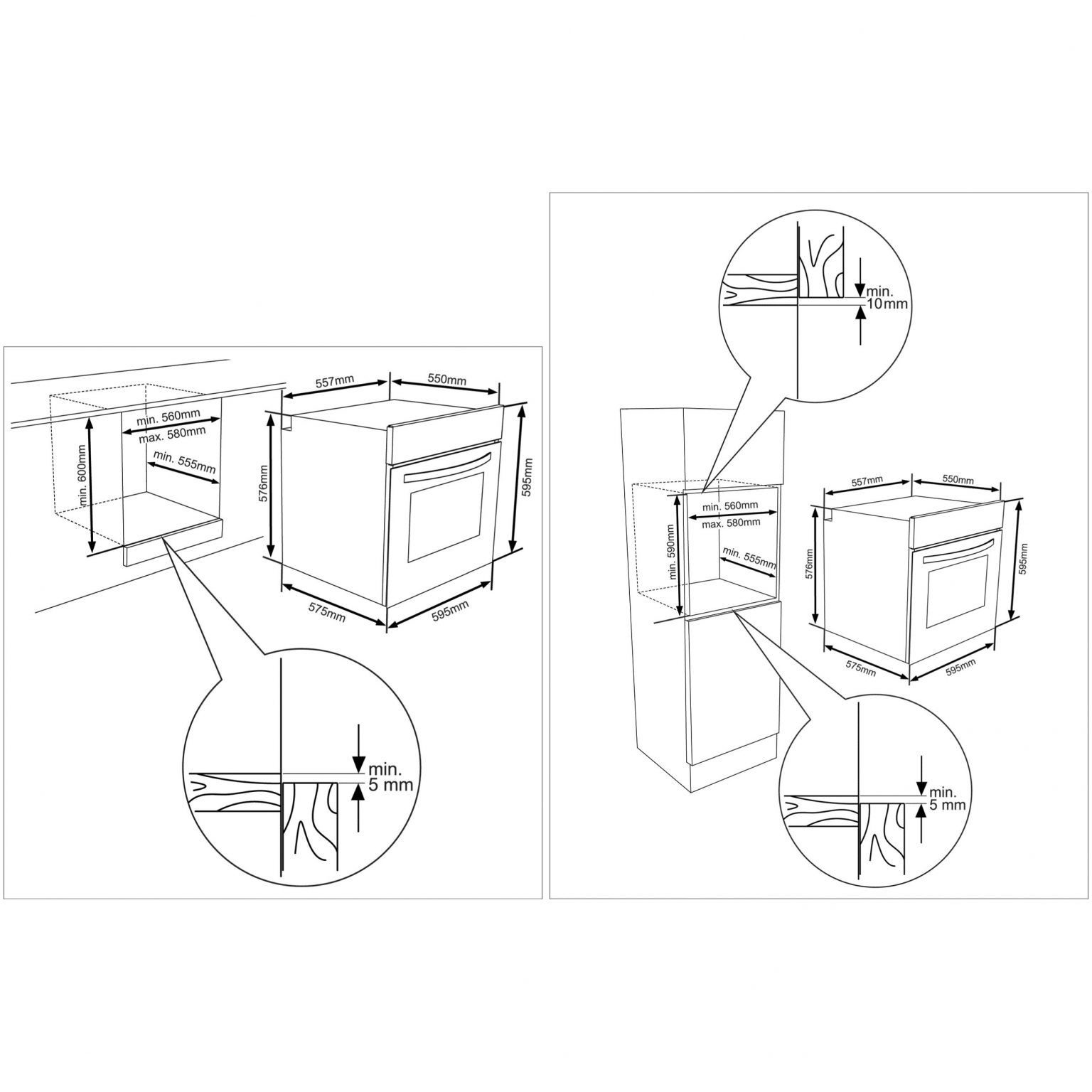 min. 600mm

min. 560mm
max. 580mm

min. 555mm

557mm

550mm

576mm

595mm

575mm

595mm

min.
5 mm

min.
10mm

min. 590mm

min. 560mm
max. 580mm

min. 555mm

557mm

550mm

576mm

595mm

575mm

595mm

min.
5 mm