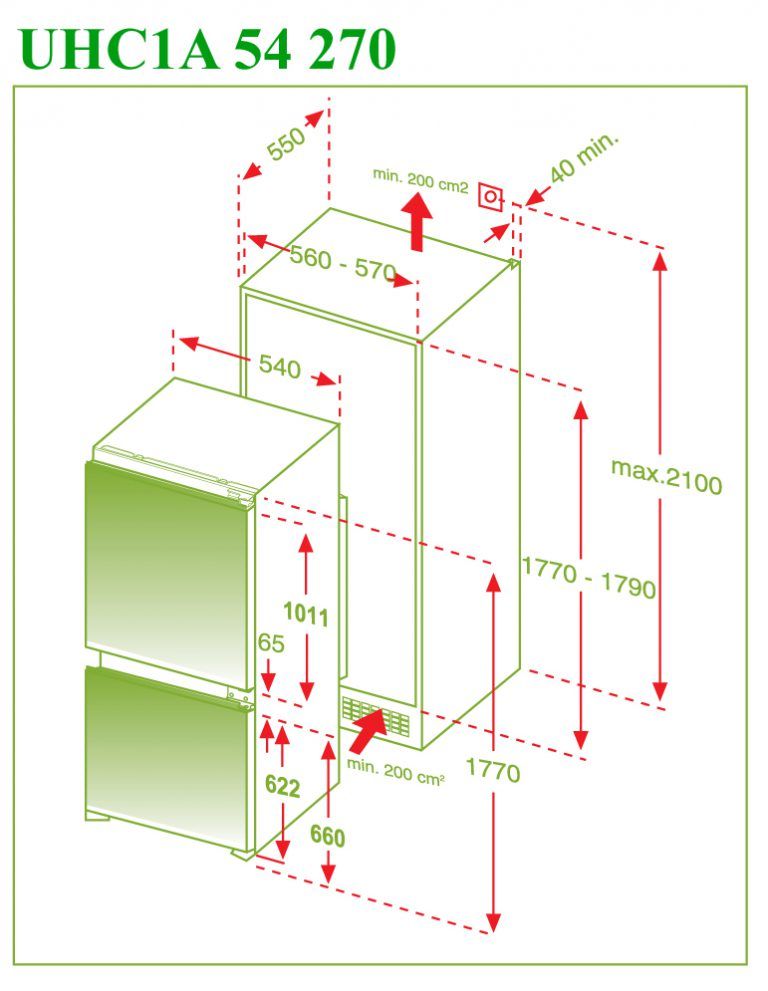 UHC1A 54 270

550

min. 200 cm2

40 min.

560 - 570

540

max.2100

1770 - 1790

1011

65

622

660

min. 200 cm²

1770